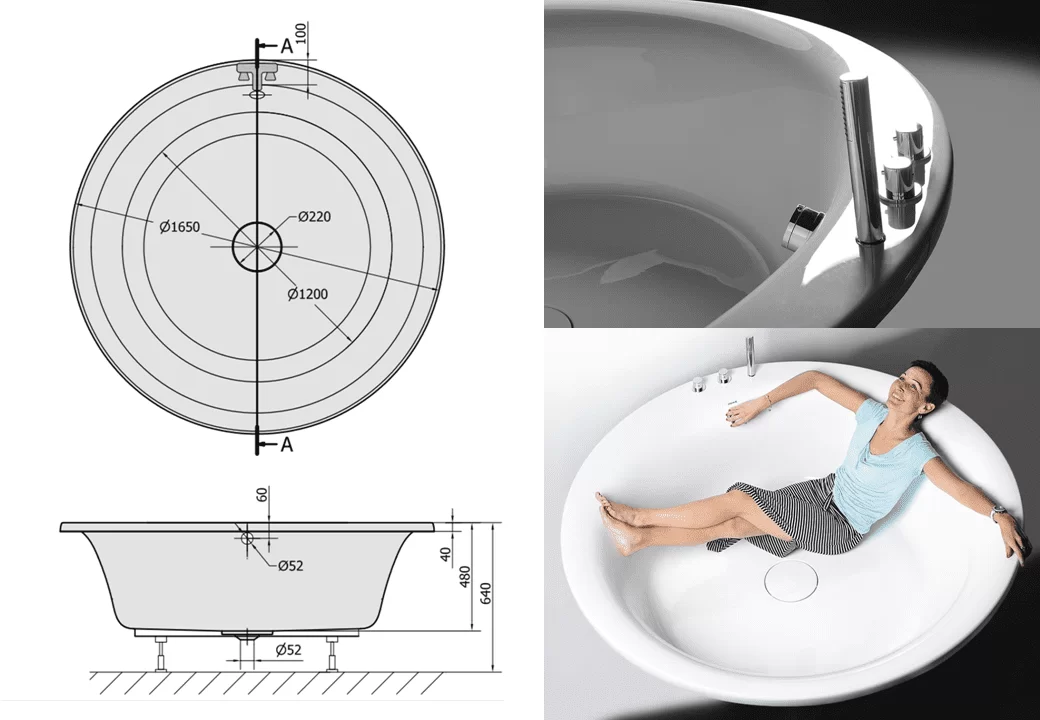 A
100
Ø1650
Ø220
Ø1200
A
60
Ø52
40
480
640
Ø52